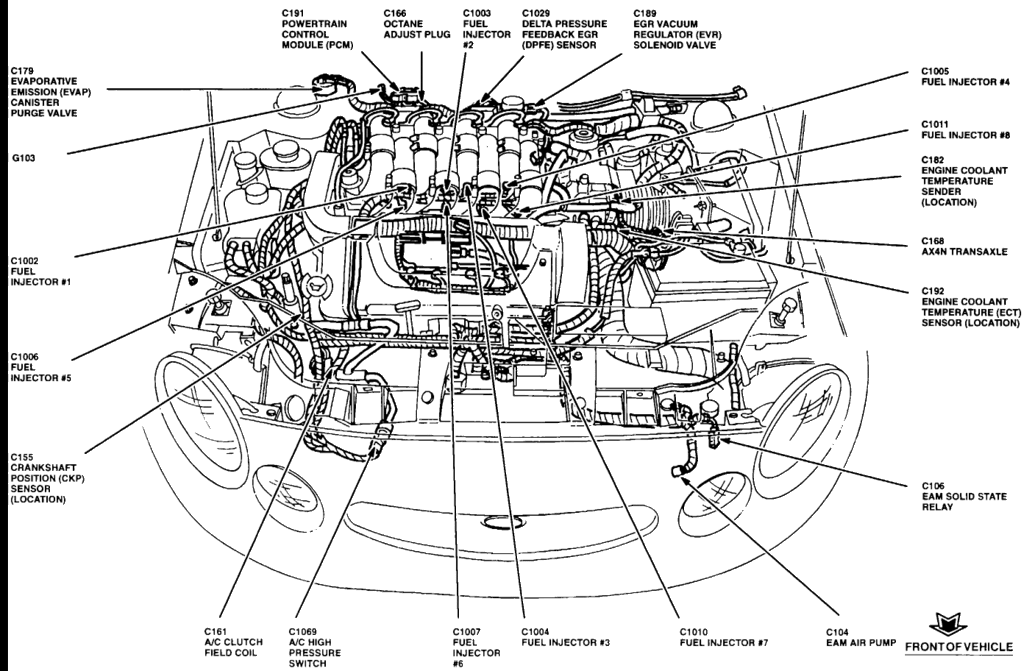 C191
POWERTRAIN
CONTROL
MODULE (PCM)

C166
OCTANE
ADJUST PLUG

C1003
FUEL
INJECTOR
#2

C1029
DELTA PRESSURE
FEEDBACK EGR
(DPFE) SENSOR

C189
EGR VACUUM
REGULATOR (EVR)
SOLENOID VALVE

C179
EVAPORATIVE
EMISSION (EVAP)
CANISTER
PURGE VALVE

G103

C1002
FUEL
INJECTOR #1

C1006
FUEL
INJECTOR #5

C155
CRANKSHAFT
POSITION (CKP)
SENSOR
(LOCATION)

C1005
FUEL INJECTOR #4

C1011
FUEL INJECTOR #8

C182
ENGINE COOLANT
TEMPERATURE
SENDER
(LOCATION)

C168
AX4N TRANSAXLE

C192
ENGINE COOLANT
TEMPERATURE (ECT)
SENSOR (LOCATION)

C106
EAM SOLID STATE
RELAY

C161
A/C CLUTCH
FIELD COIL

C1069
A/C HIGH
PRESSURE
SWITCH

C1007
FUEL
INJECTOR
#6

C1004
FUEL INJECTOR #3

C1010
FUEL INJECTOR #7

C104
EAM AIR PUMP

FRONT OF VEHICLE