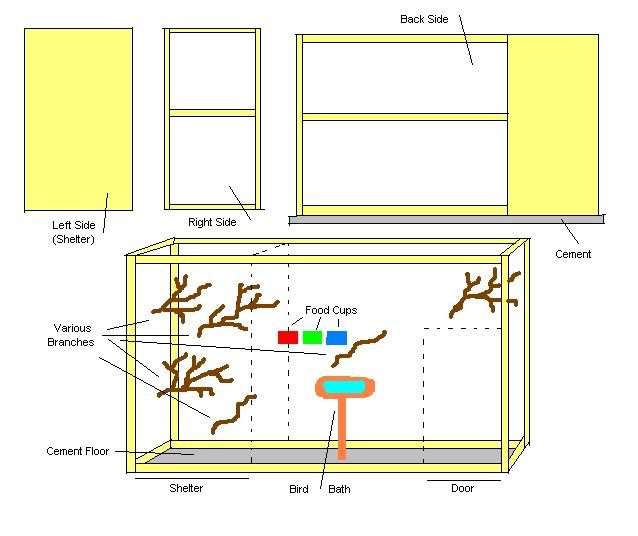 Back Side

Left Side
(Shelter)

Right Side

Cement

Food Cups

Various
Branches

Cement Floor

Shelter

Bird Bath

Door