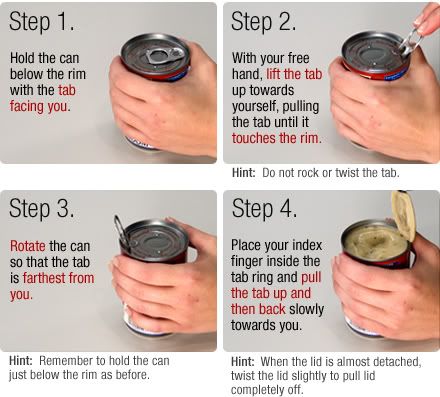 Step 1.

Hold the can below the rim with the tab facing you.

Step 2.

With your free hand, lift the tab up towards yourself, pulling the tab until it touches the rim.

Hint: Do not rock or twist the tab.

Step 3.

Rotate the can so that the tab is farthest from you.

Hint: Remember to hold the can just below the rim as before.

Step 4.

Place your index finger inside the tab ring and pull the tab up and then back slowly towards you.

Hint: When the lid is almost detached, twist the lid slightly to pull lid completely off.